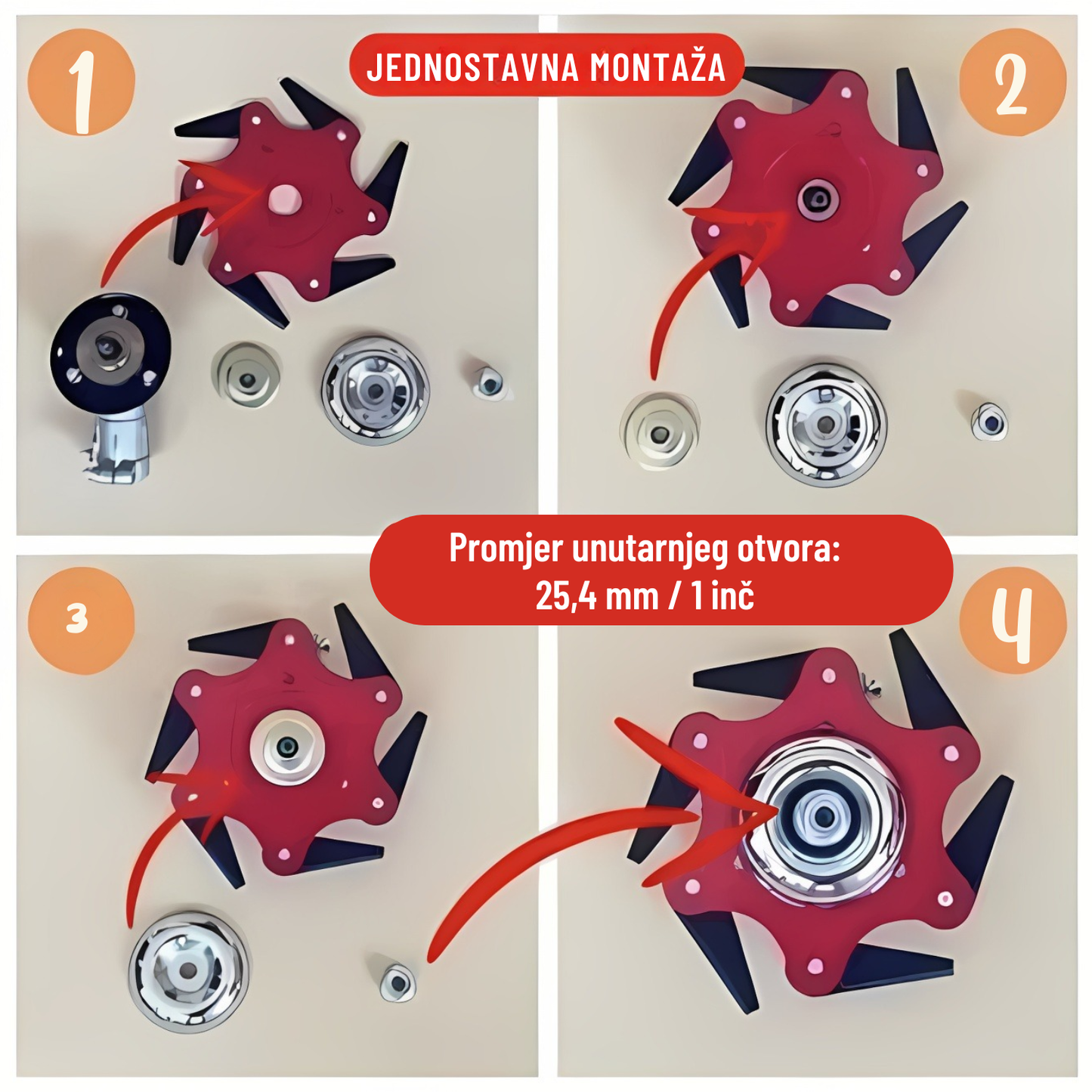 1

JEDNOSTAVNA MONTAŽA

2

Promjer unutarnjeg otvora:
25,4 mm / 1 inč

3

4