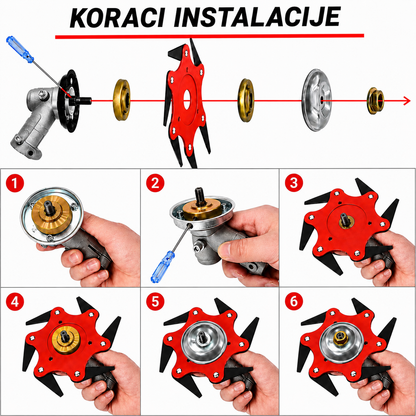 KORACI INSTALACIJE

1

2

3

4

5

6